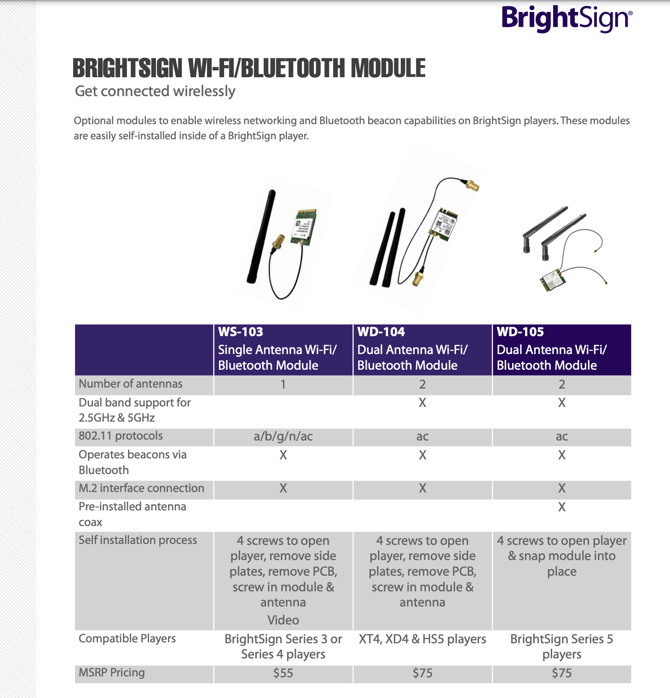 BrightSign®

BRIGHTSIGN WI-FI/BLUETOOTH MODULE

Get connected wirelessly

Optional modules to enable wireless networking and Bluetooth beacon capabilities on BrightSign players. These modules are easily self-installed inside of a BrightSign player.

| | WS-103 Single Antenna Wi-Fi/ Bluetooth Module | WD-104 Dual Antenna Wi-Fi/ Bluetooth Module | WD-105 Dual Antenna Wi-Fi/ Bluetooth Module |
|---|---|---|---|
| Number of antennas | 1 | 2 | 2 |
| Dual band support for 2.5GHz & 5GHz | | X | X |
| 802.11 protocols | a/b/g/n/ac | ac | ac |
| Operates beacons via Bluetooth | X | X | X |
| M.2 interface connection | X | X | X |
| Pre-installed antenna coax | | | X |
| Self installation process | 4 screws to open player, remove side plates, remove PCB, screw in module & antenna Video | 4 screws to open player, remove side plates, remove PCB, screw in module & antenna | 4 screws to open player & snap module into place |
| Compatible Players | BrightSign Series 3 or Series 4 players | XT4, XD4 & HS5 players | BrightSign Series 5 players |
| MSRP Pricing | $55 | $75 | $75 |